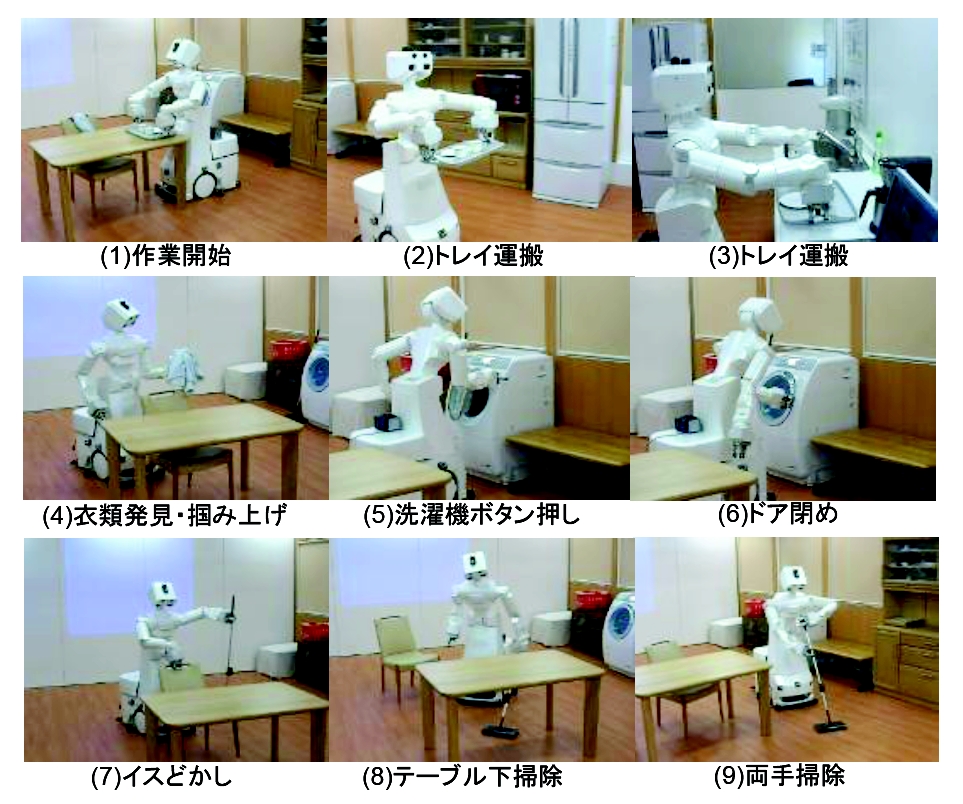 (1)作業開始

(2)トレイ運搬

(3)トレイ運搬

(4)衣類発見・掴み上げ

(5)洗濯機ボタン押し

(6)ドア閉め

(7)イスどかし

(8)テーブル下掃除

(9)両手掃除